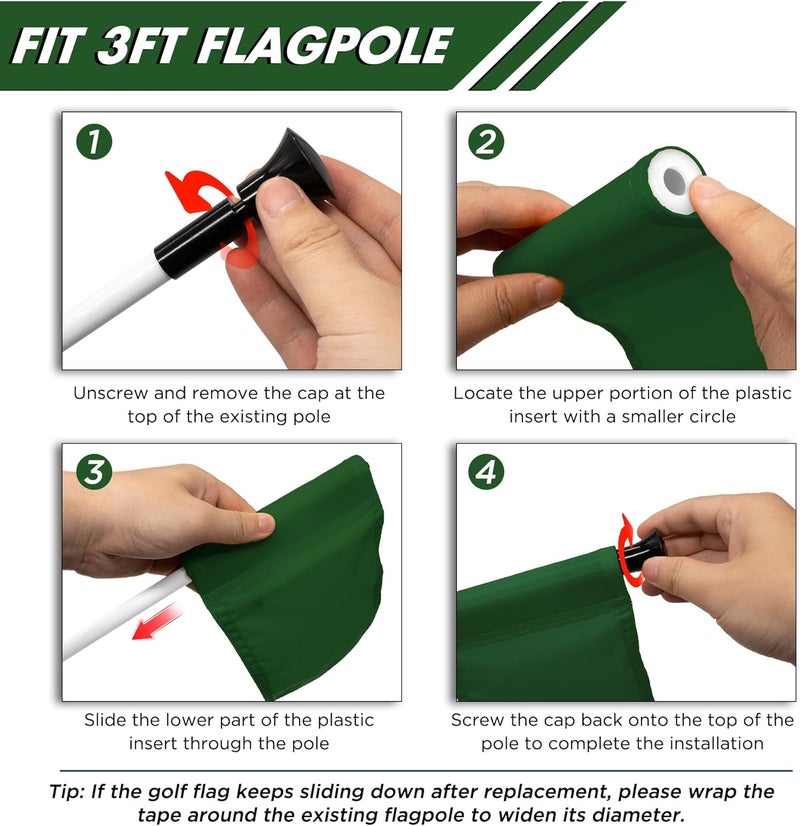 FIT 3FT FLAGPOLE

1

Unscrew and remove the cap at the top of the existing pole

2

Locate the upper portion of the plastic insert with a smaller circle

3

Slide the lower part of the plastic insert through the pole

4

Screw the cap back onto the top of the pole to complete the installation

Tip: If the golf flag keeps sliding down after replacement, please wrap the tape around the existing flagpole to widen its diameter.